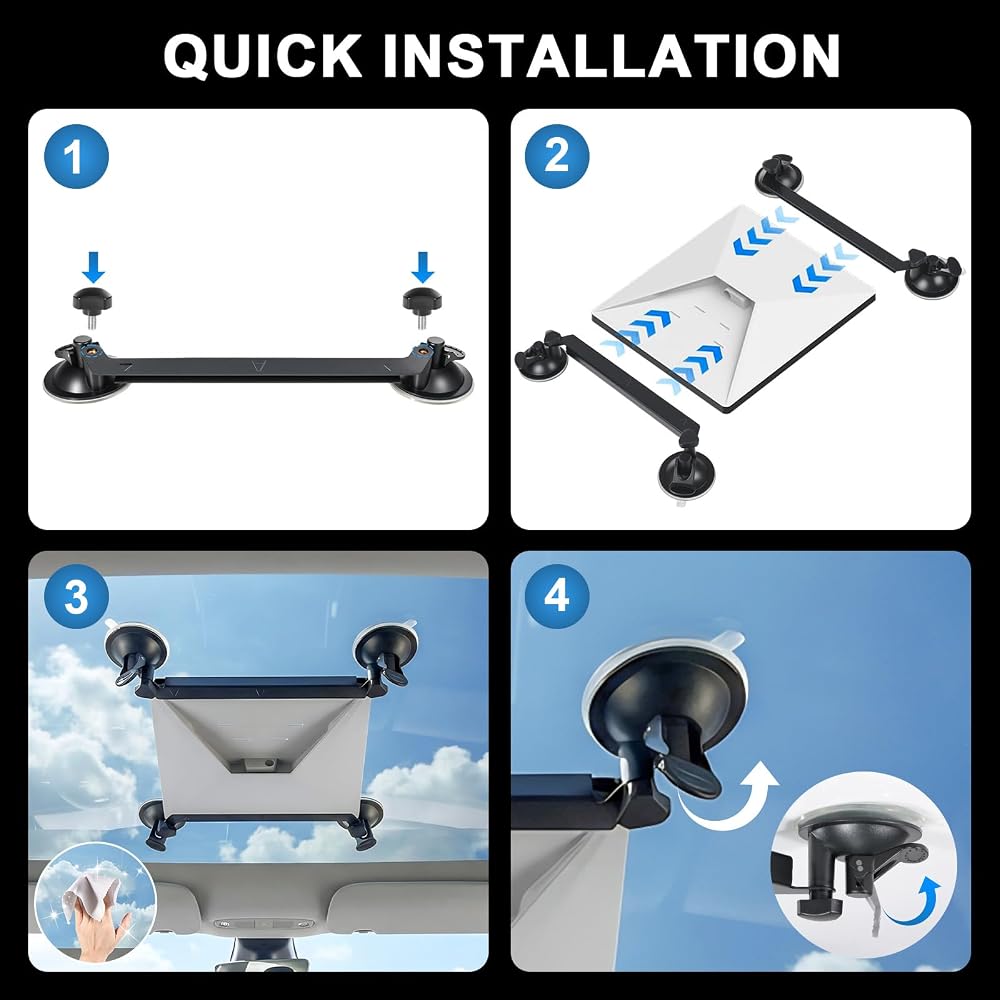 QUICK INSTALLATION

1

2

3

4