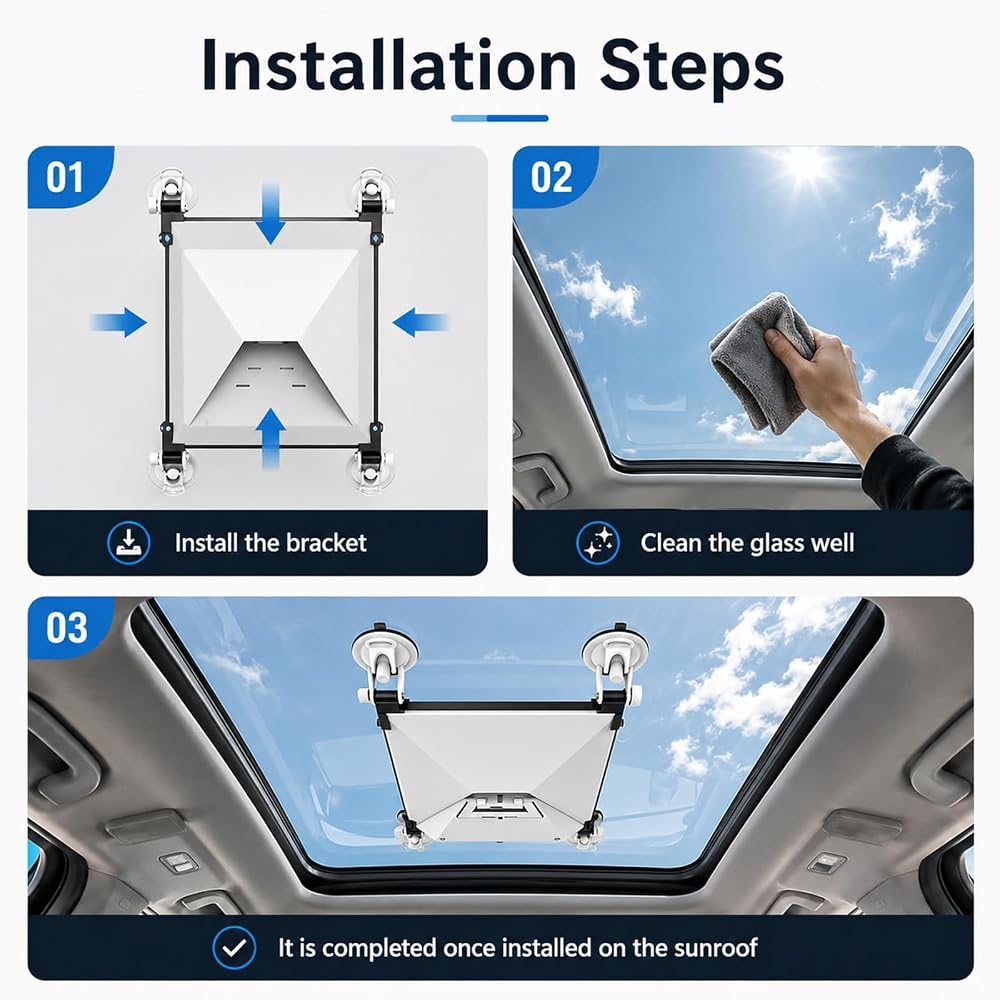 Installation Steps

01

Install the bracket

02

Clean the glass well

03

It is completed once installed on the sunroof