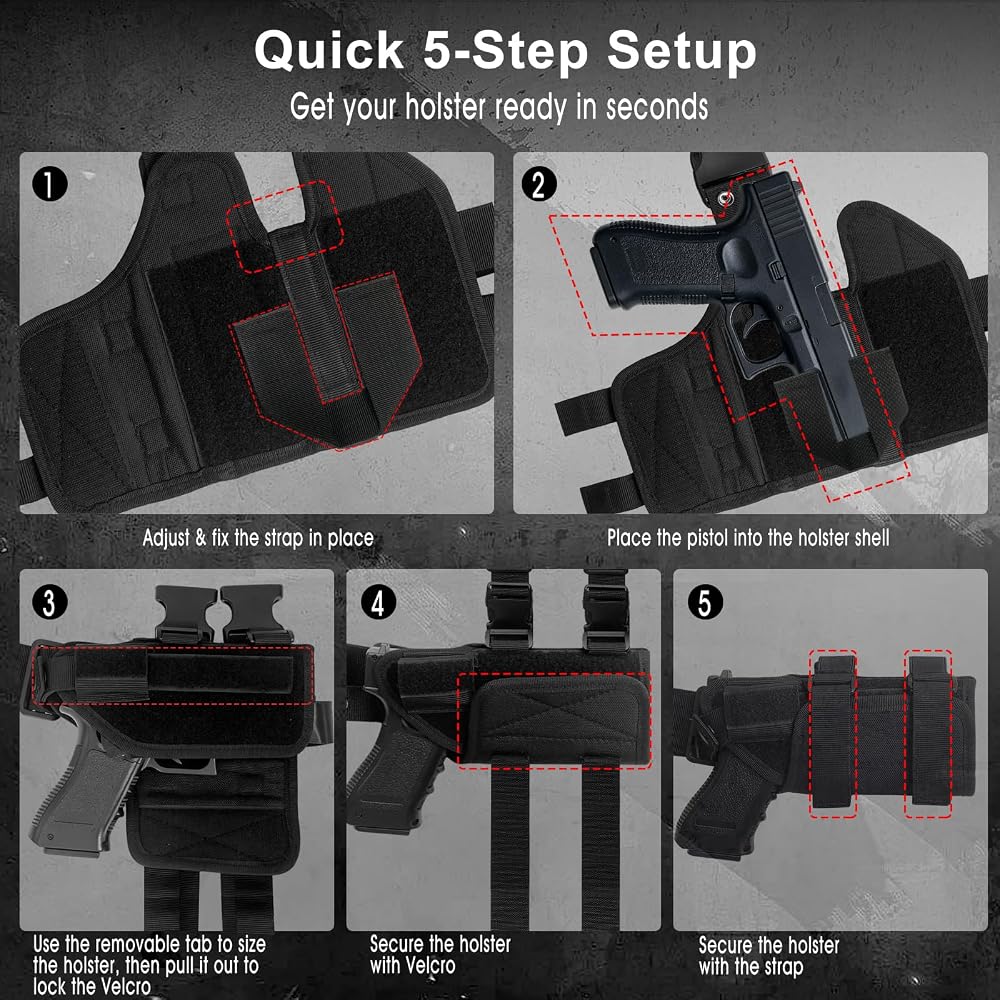 Quick 5-Step Setup

Get your holster ready in seconds

1

Adjust & fix the strap in place

2

Place the pistol into the holster shell

3

Use the removable tab to size the holster, then pull it out to lock the Velcro

4

Secure the holster with Velcro

5

Secure the holster with the strap