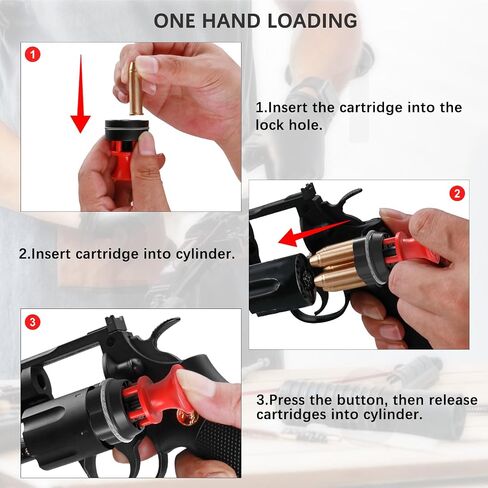 ONE HAND LOADING

1

1.Insert the cartridge into the lock hole.

2

2.Insert cartridge into cylinder.

3

3.Press the button, then release cartridges into cylinder.