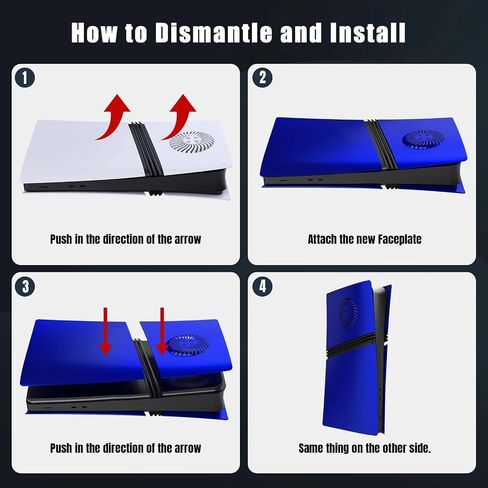 How to Dismantle and Install

1

Push in the direction of the arrow

2

Attach the new Faceplate

3

Push in the direction of the arrow

4

Same thing on the other side.