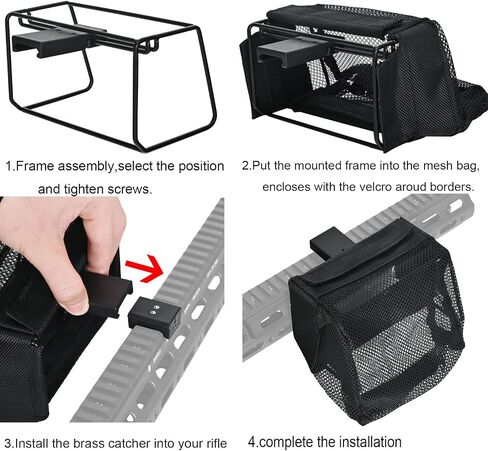 1.Frame assembly,select the position and tighten screws.

2.Put the mounted frame into the mesh bag, encloses with the velcro aroud borders.

3.Install the brass catcher into your rifle

4.complete the installation