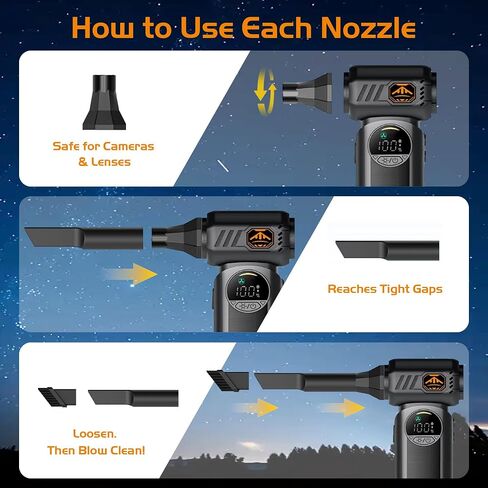 How to Use Each Nozzle

Safe for Cameras & Lenses

100%

100%

Reaches Tight Gaps

Loosen. Then Blow Clean!

100%