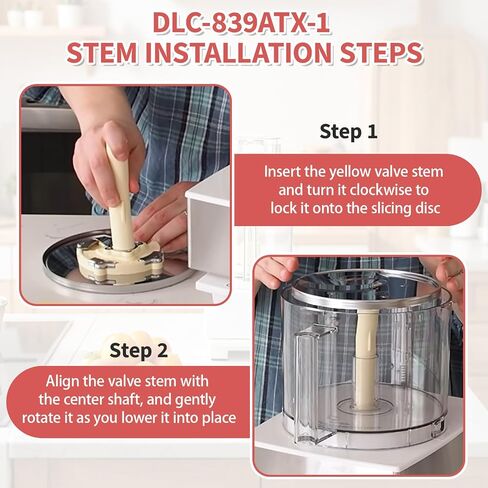 DLC-839ATX-1
STEM INSTALLATION STEPS

Step 1

Insert the yellow valve stem and turn it clockwise to lock it onto the slicing disc

Step 2

Align the valve stem with the center shaft, and gently rotate it as you lower it into place