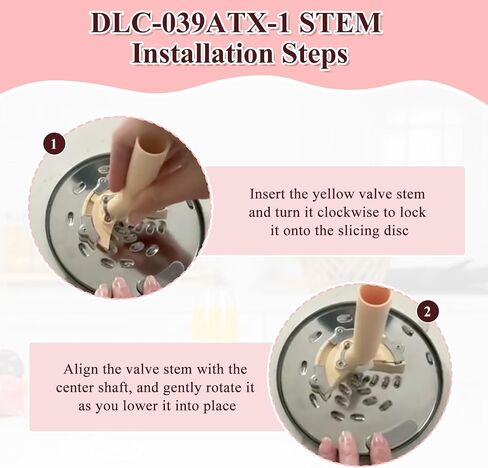 DLC-039ATX-1 STEM
Installation Steps

1

Insert the yellow valve stem and turn it clockwise to lock it onto the slicing disc

2

Align the valve stem with the center shaft, and gently rotate it as you lower it into place