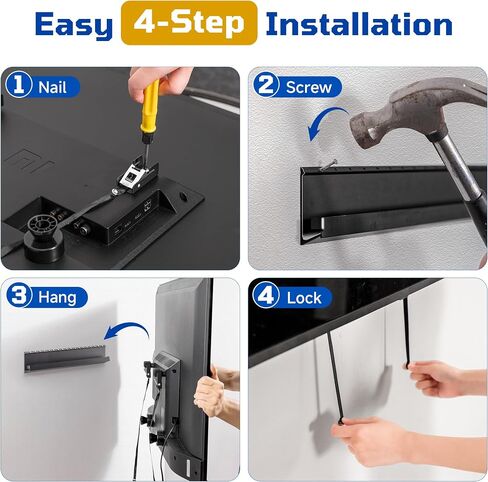 Easy 4-Step Installation

1 Nail

2 Screw

3 Hang

4 Lock