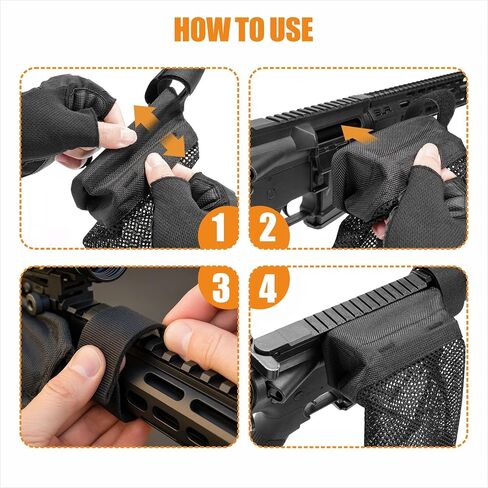 HOW TO USE

1

2

3

4