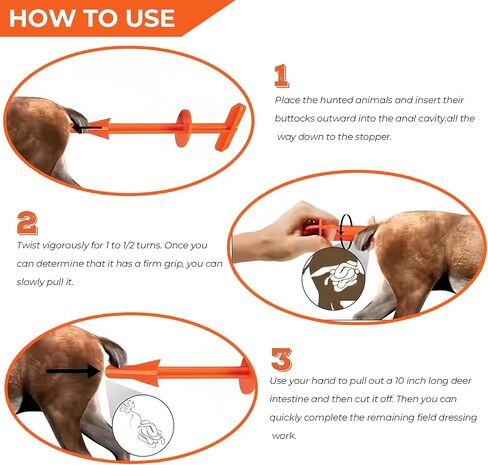 HOW TO USE

1

Place the hunted animals and insert their buttocks outward into the anal cavity.all the way down to the stopper.

2

Twist vigorously for 1 to 1/2 turns. Once you can determine that it has a firm grip, you can slowly pull it.

3

Use your hand to pull out a 10 inch long deer intestine and then cut it off. Then you can quickly complete the remaining field dressing work.