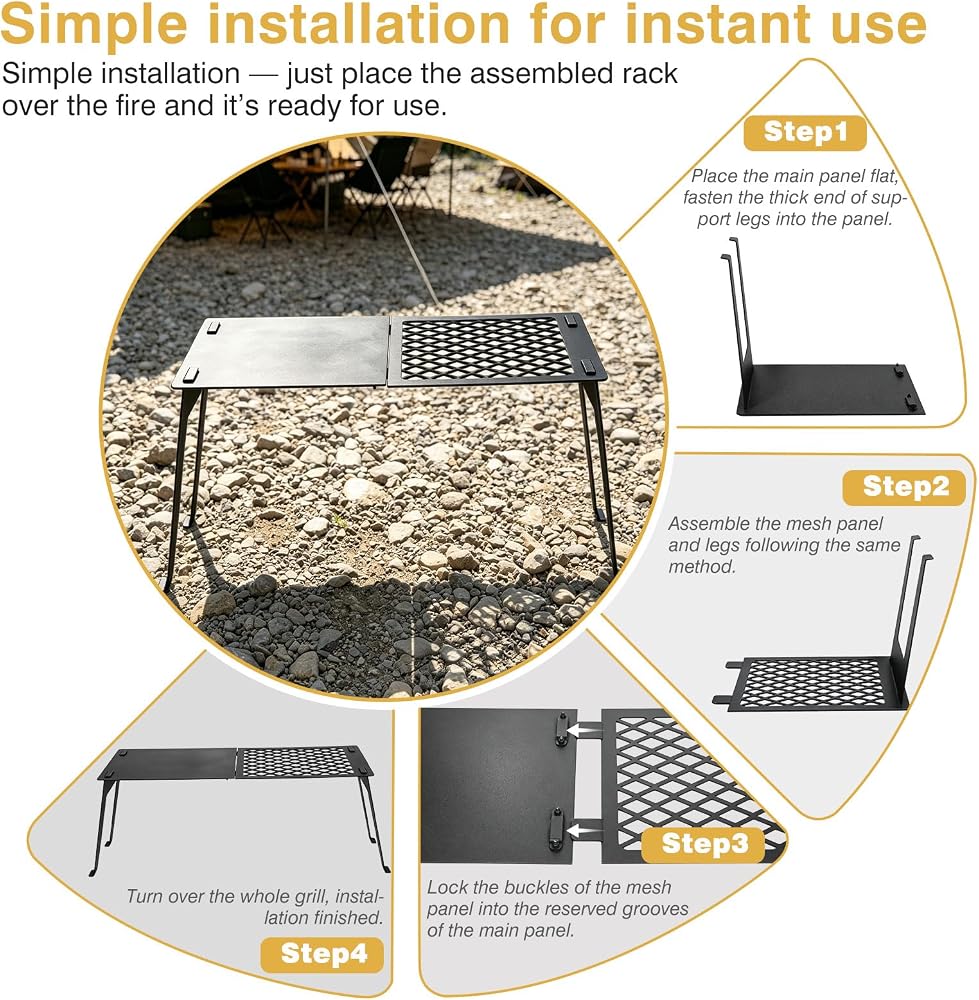 Simple installation for instant use

Simple installation — just place the assembled rack over the fire and it's ready for use.

Step1

Place the main panel flat, fasten the thick end of support legs into the panel.

Step2

Assemble the mesh panel and legs following the same method.

Step3

Lock the buckles of the mesh panel into the reserved grooves of the main panel.

Turn over the whole grill, installation finished.

Step4