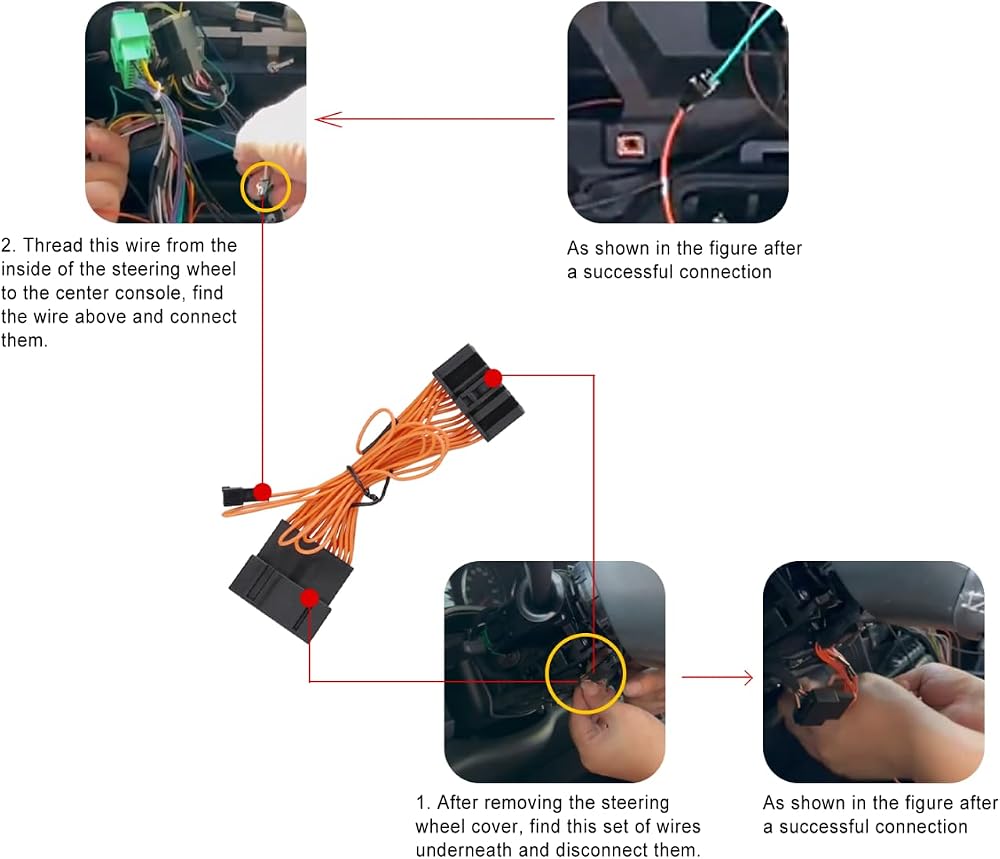 2. Thread this wire from the inside of the steering wheel to the center console, find the wire above and connect them.

As shown in the figure after a successful connection

1. After removing the steering wheel cover, find this set of wires underneath and disconnect them.

As shown in the figure after a successful connection