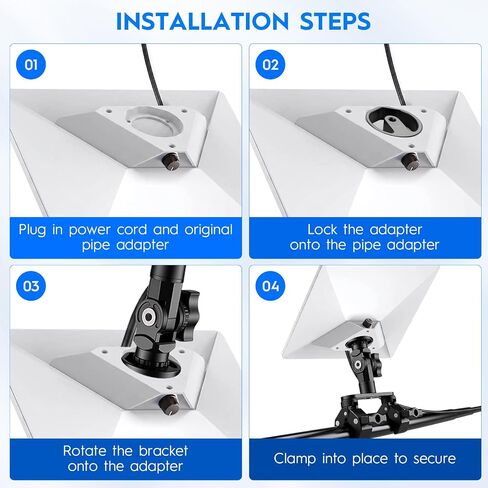 INSTALLATION STEPS

01

Plug in power cord and original pipe adapter

02

Lock the adapter onto the pipe adapter

03

Rotate the bracket onto the adapter

04

Clamp into place to secure