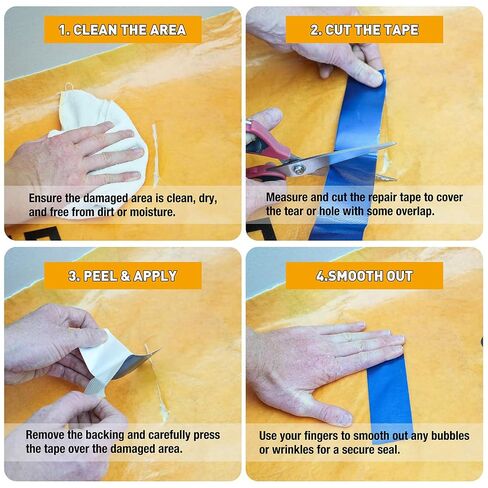 1. CLEAN THE AREA

Ensure the damaged area is clean, dry, and free from dirt or moisture.

2. CUT THE TAPE

Measure and cut the repair tape to cover the tear or hole with some overlap.

3. PEEL & APPLY

Remove the backing and carefully press the tape over the damaged area.

4.SMOOTH OUT

Use your fingers to smooth out any bubbles or wrinkles for a secure seal.