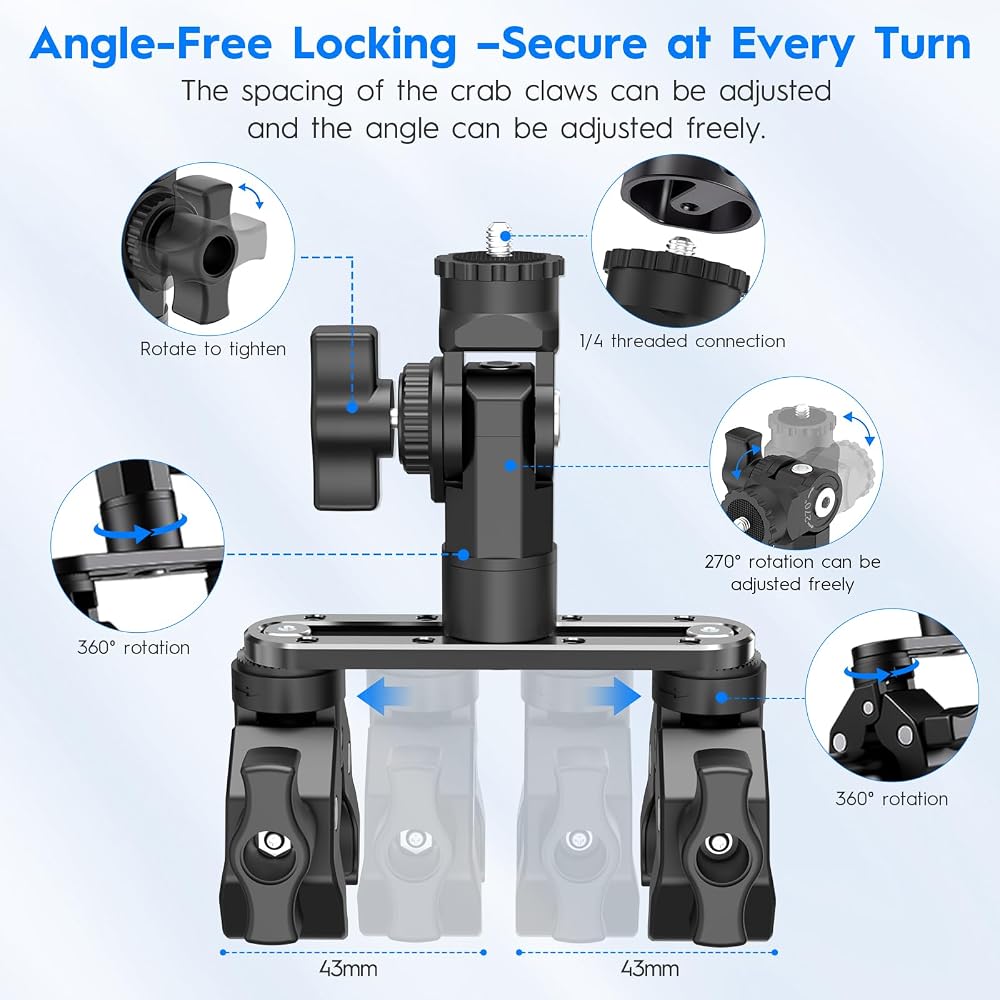 Angle-Free Locking –Secure at Every Turn

The spacing of the crab claws can be adjusted and the angle can be adjusted freely.

Rotate to tighten

1/4 threaded connection

270° rotation can be adjusted freely

360° rotation

360° rotation

43mm

43mm