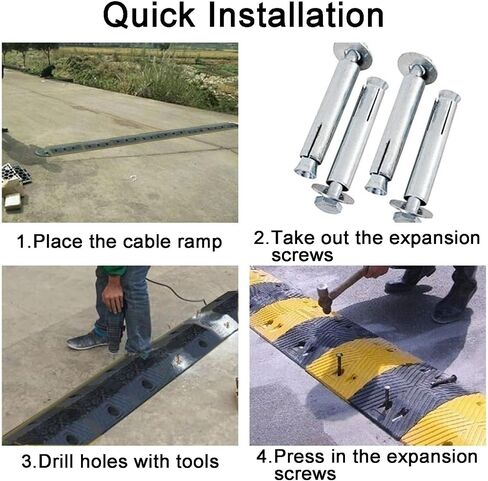 Quick Installation

1.Place the cable ramp

2.Take out the expansion screws

3.Drill holes with tools

4.Press in the expansion screws