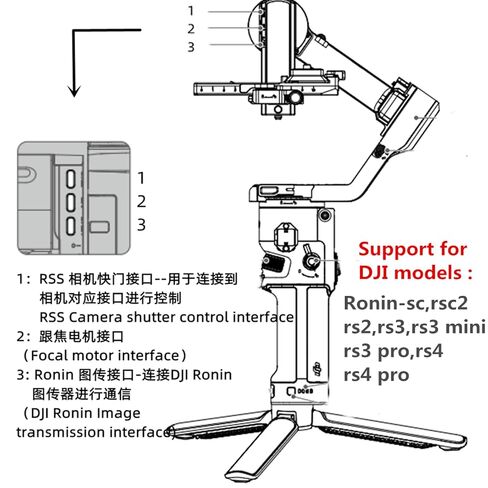 1
2
3

1
2
3

1：RSS 相机快门接口--用于连接到相机对应接口进行控制
RSS Camera shutter control interface
2：跟焦电机接口
（Focal motor interface）
3: Ronin 图传接口-连接DJI Ronin 图传器进行通信
（DJI Ronin Image transmission interface）

Support for DJI models :
Ronin-sc,rsc2
rs2,rs3,rs3 mini
rs3 pro,rs4
rs4 pro