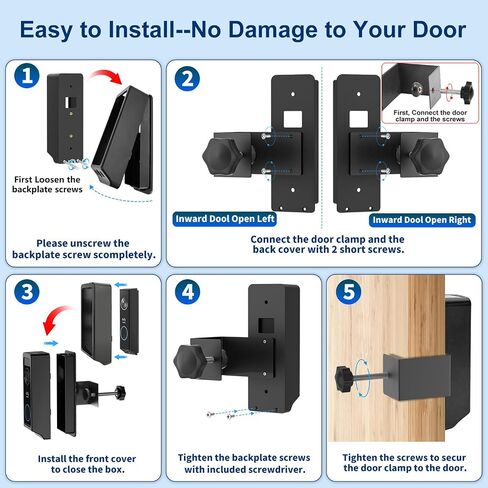 Easy to Install--No Damage to Your Door

1

First Loosen the backplate screws

Please unscrew the backplate screw scompletely.

2

First, Connect the door clamp and the screws

Inward Dool Open Left

Inward Dool Open Right

Connect the door clamp and the back cover with 2 short screws.

3

Install the front cover to close the box.

4

Tighten the backplate screws with included screwdriver.

5

Tighten the screws to secur the door clamp to the door.