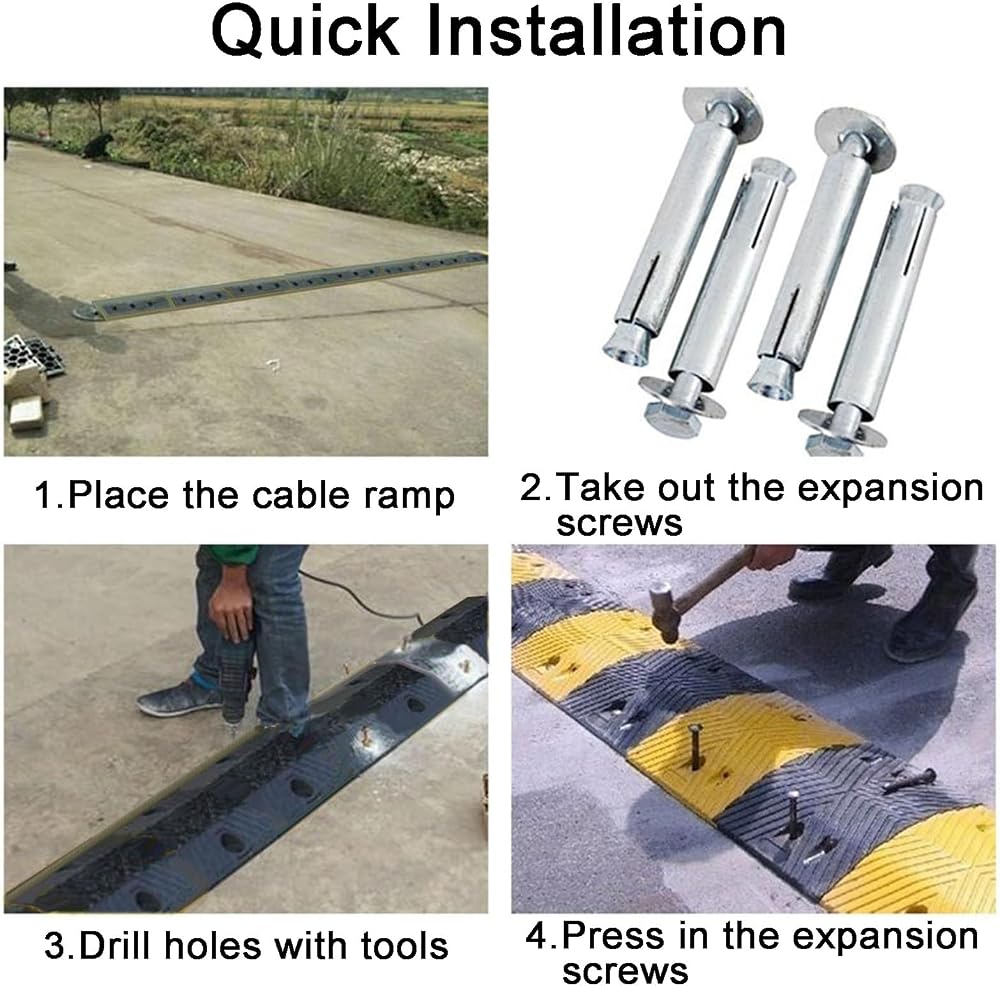 Quick Installation

1.Place the cable ramp

2.Take out the expansion screws

3.Drill holes with tools

4.Press in the expansion screws