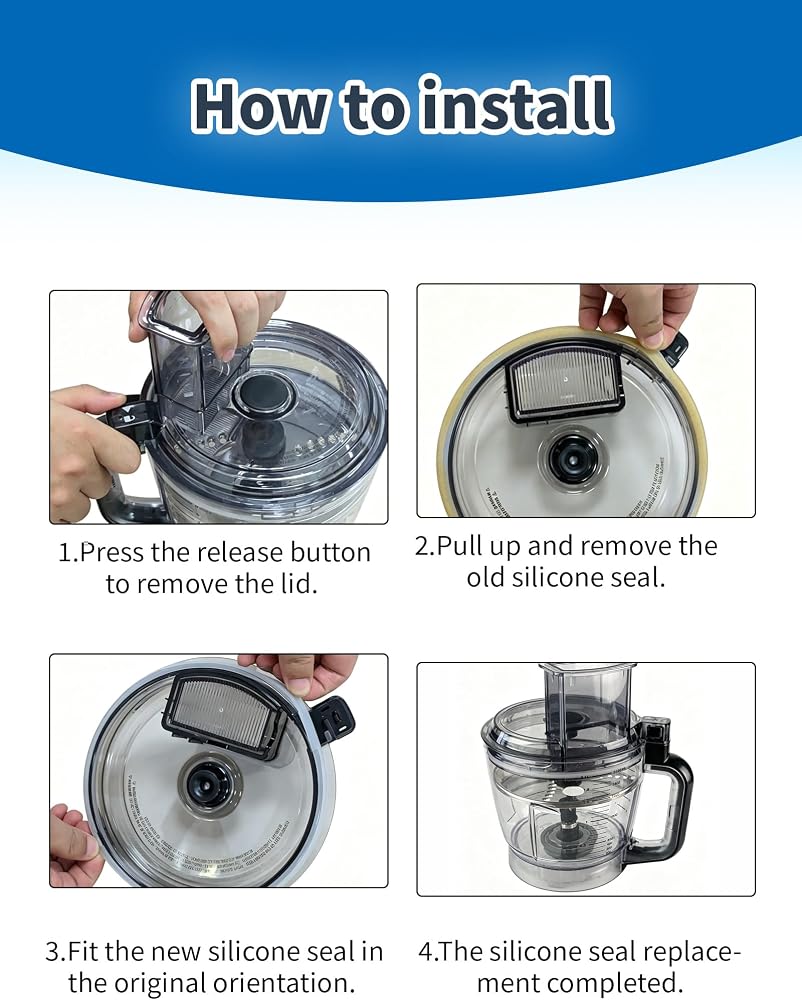 How to install

1.Press the release button to remove the lid.

2.Pull up and remove the old silicone seal.

3.Fit the new silicone seal in the original orientation.

4.The silicone seal replacement completed.