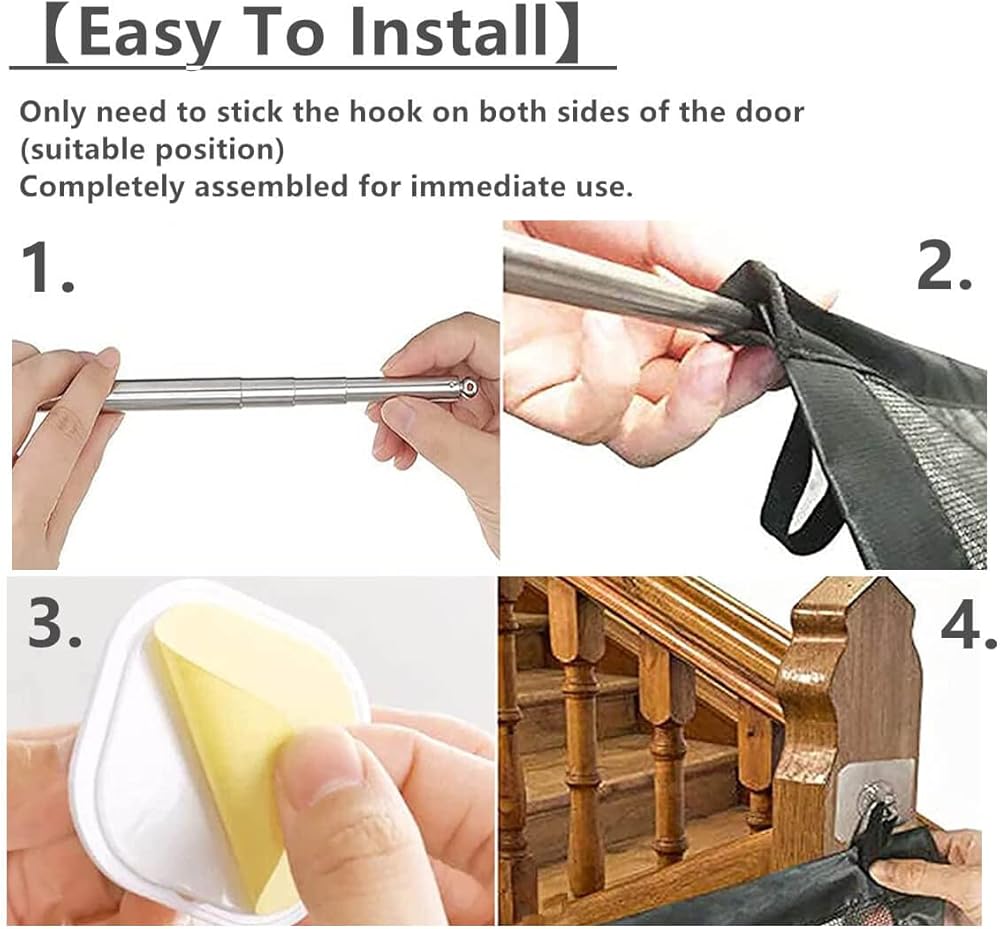 【Easy To Install】

Only need to stick the hook on both sides of the door (suitable position)
Completely assembled for immediate use.

1.

2.

3.

4.