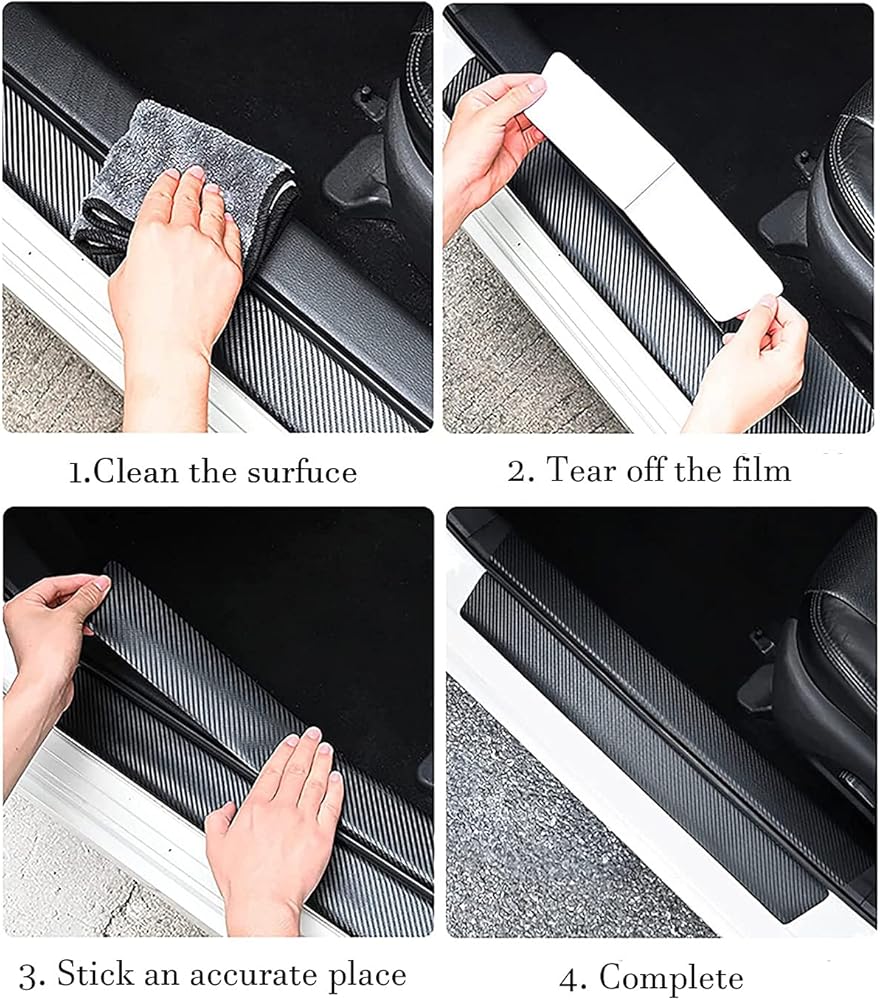 1.Clean the surfuce

2. Tear off the film

3. Stick an accurate place

4. Complete