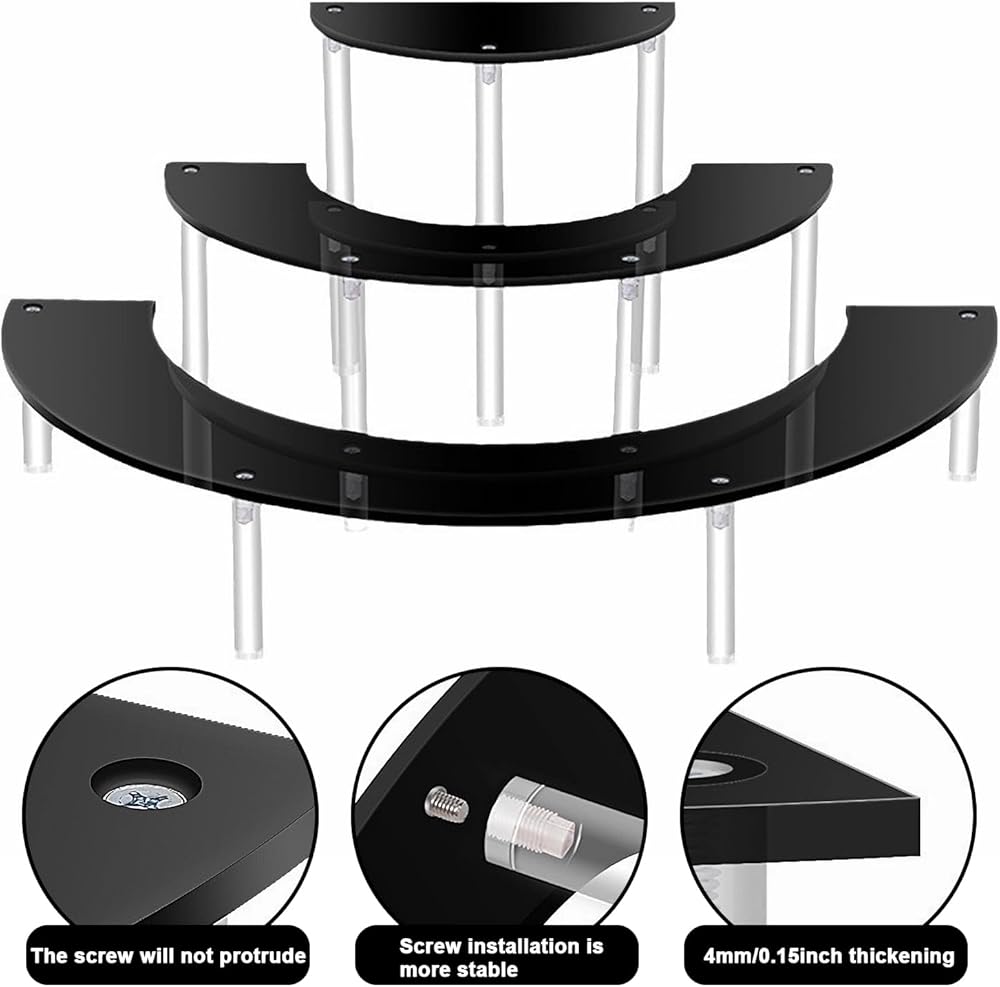 The screw will not protrude

Screw installation is more stable

4mm/0.15inch thickening