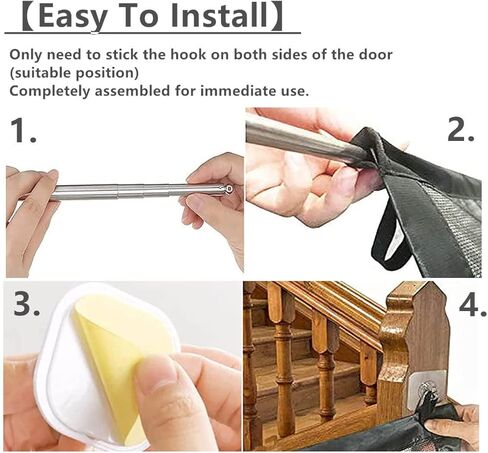 【Easy To Install】

Only need to stick the hook on both sides of the door (suitable position)
Completely assembled for immediate use.

1.

2.

3.

4.