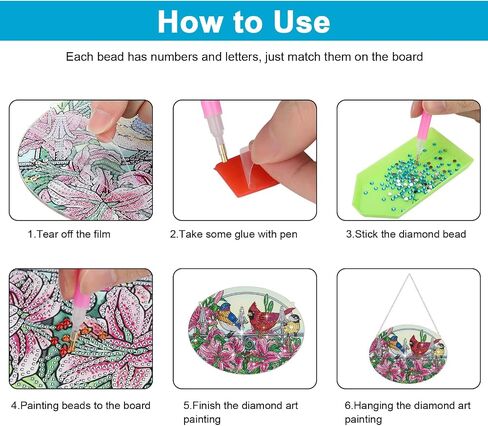 How to Use

Each bead has numbers and letters, just match them on the board

1.Tear off the film

2.Take some glue with pen

3.Stick the diamond bead

4.Painting beads to the board

5.Finish the diamond art painting

6.Hanging the diamond art painting