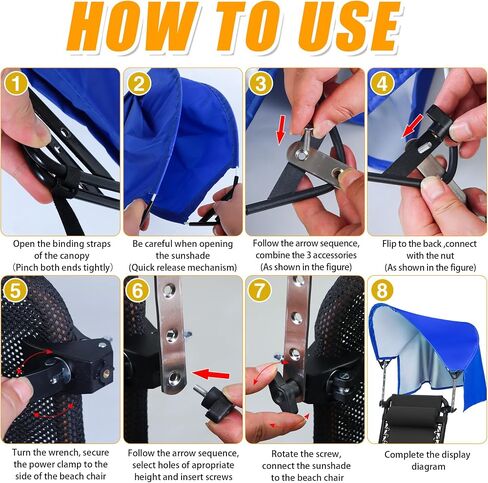 HOW TO USE

1
Open the binding straps of the canopy (Pinch both ends tightly)

2
Be careful when opening the sunshade (Quick release mechanism)

3
Follow the arrow sequence, combine the 3 accessories (As shown in the figure)

4
Flip to the back ,connect with the nut (As shown in the figure)

5
Turn the wrench, secure the power clamp to the side of the beach chair

6
Follow the arrow sequence, select holes of apropriate height and insert screws

7
Rotate the screw, connect the sunshade to the beach chair

8
Complete the display diagram