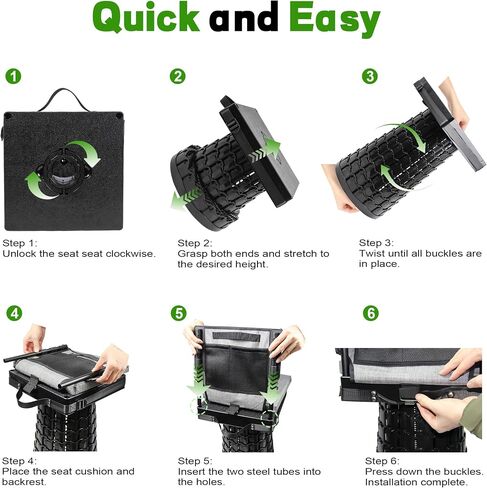 Quick and Easy

1

Step 1:
Unlock the seat seat clockwise.

2

Step 2:
Grasp both ends and stretch to the desired height.

3

Step 3:
Twist until all buckles are in place.

4

Step 4:
Place the seat cushion and backrest.

5

Step 5:
Insert the two steel tubes into the holes.

6

Step 6:
Press down the buckles. Installation complete.