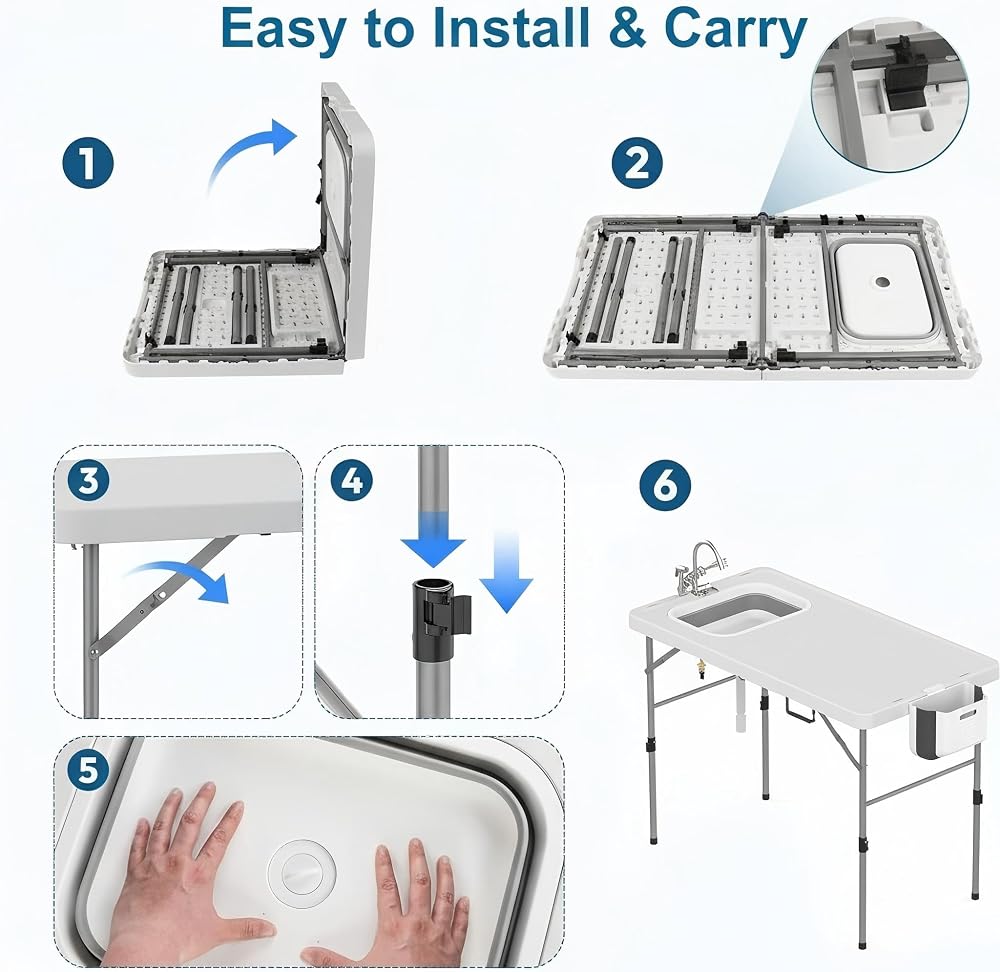 Easy to Install & Carry

1

2

3

4

5

6