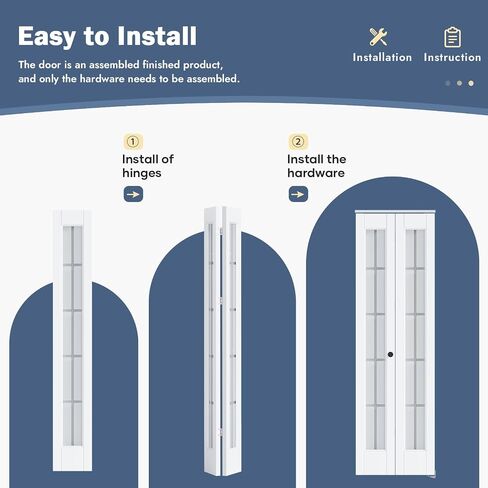 Easy to Install

The door is an assembled finished product, and only the hardware needs to be assembled.

Installation Instruction

①
Install of hinges

②
Install the hardware