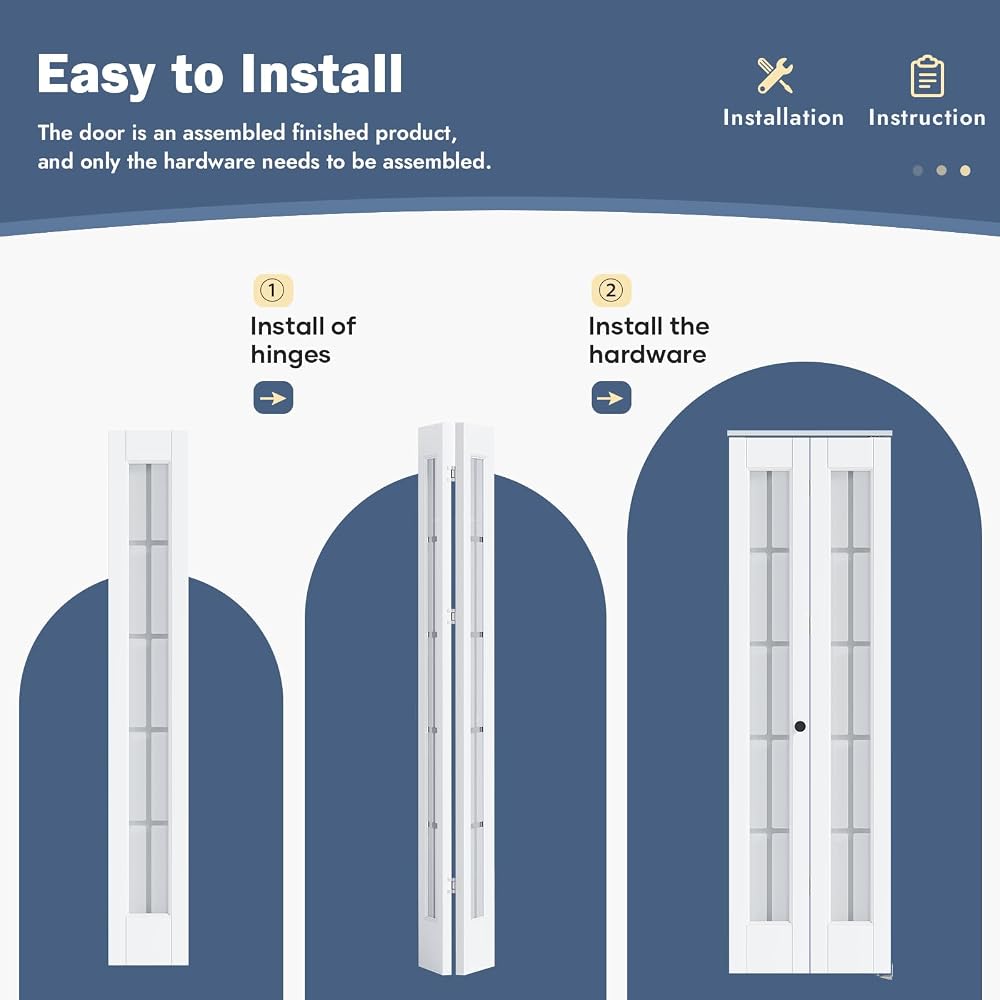 Easy to Install

The door is an assembled finished product, and only the hardware needs to be assembled.

Installation

Instruction

①
Install of hinges

②
Install the hardware