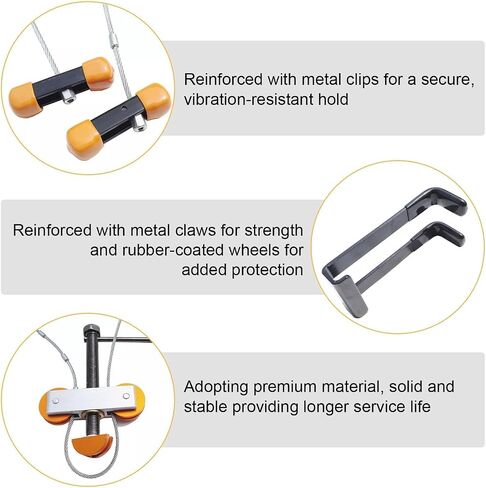 Reinforced with metal clips for a secure, vibration-resistant hold

Reinforced with metal claws for strength and rubber-coated wheels for added protection

Adopting premium material, solid and stable providing longer service life