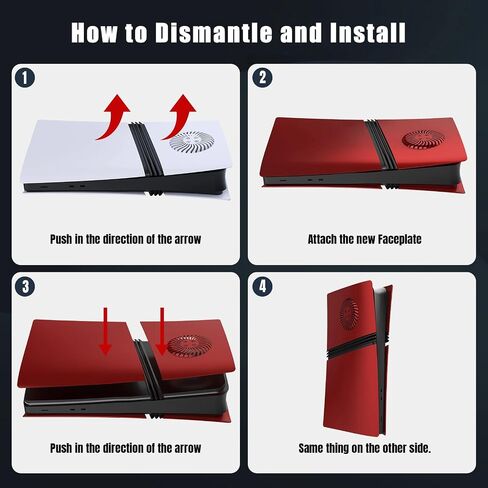 How to Dismantle and Install

1

Push in the direction of the arrow

2

Attach the new Faceplate

3

Push in the direction of the arrow

4

Same thing on the other side.