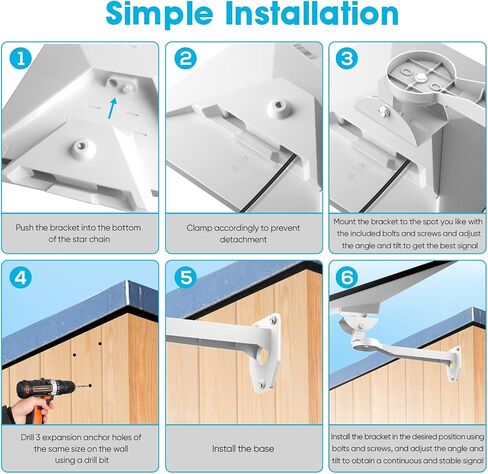 Simple Installation

1

Push the bracket into the bottom of the star chain

2

Clamp accordingly to prevent detachment

3

Mount the bracket to the spot you like with the included bolts and screws and adjust the angle and tilt to get the best signal

4

Drill 3 expansion anchor holes of the same size on the wall using a drill bit

5

Install the base

6

Install the bracket in the desired position using bolts and screws, and adjust the angle and tilt to obtain a continuous and stable signal