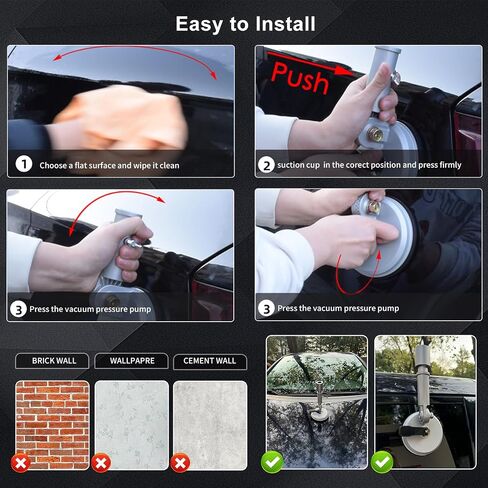 Easy to Install

1 Choose a flat surface and wipe it clean

Push

2 suction cup in the corect position and press firmly

3 Press the vacuum pressure pump

3 Press the vacuum pressure pump

BRICK WALL

WALLPAPRE

CEMENT WALL