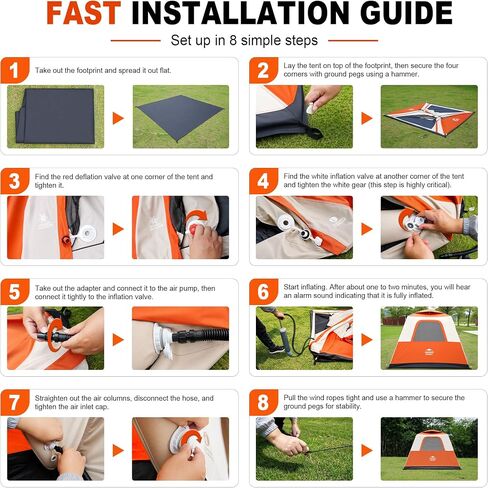 FAST INSTALLATION GUIDE

Set up in 8 simple steps

1 Take out the footprint and spread it out flat.

2 Lay the tent on top of the footprint, then secure the four corners with ground pegs using a hammer.

3 Find the red deflation valve at one corner of the tent and tighten it.

4 Find the white inflation valve at another corner of the tent and tighten the white gear (this step is highly critical).

5 Take out the adapter and connect it to the air pump, then connect it tightly to the inflation valve.

6 Start inflating. After about one to two minutes, you will hear an alarm sound indicating that it is fully inflated.

7 Straighten out the air columns, disconnect the hose, and tighten the air inlet cap.

8 Pull the wind ropes tight and use a hammer to secure the ground pegs for stability.