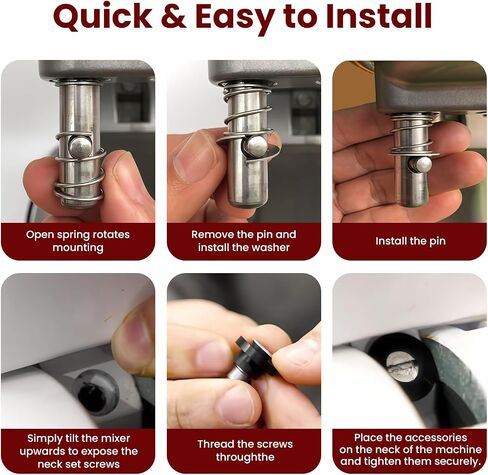 Quick & Easy to Install

Open spring rotates mounting

Remove the pin and install the washer

Install the pin

Simply tilt the mixer upwards to expose the neck set screws

Thread the screws throughthe

Place the accessories on the neck of the machine and tighten them securely.