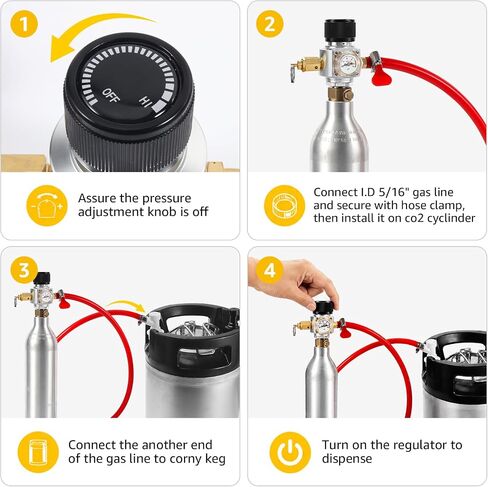 1

OFF HI

Assure the pressure adjustment knob is off

2

Connect I.D 5/16" gas line and secure with hose clamp, then install it on co2 cyclinder

3

Connect the another end of the gas line to corny keg

4

Turn on the regulator to dispense