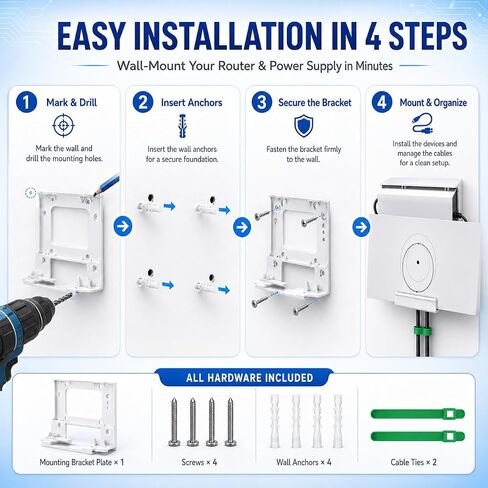 EASY INSTALLATION IN 4 STEPS

Wall-Mount Your Router & Power Supply in Minutes

1 Mark & Drill

Mark the wall and drill the mounting holes.

2 Insert Anchors

Insert the wall anchors for a secure foundation.

3 Secure the Bracket

Fasten the bracket firmly to the wall.

4 Mount & Organize

Install the devices and manage the cables for a clean setup.

ALL HARDWARE INCLUDED

Mounting Bracket Plate × 1

Screws × 4

Wall Anchors × 4

Cable Ties × 2