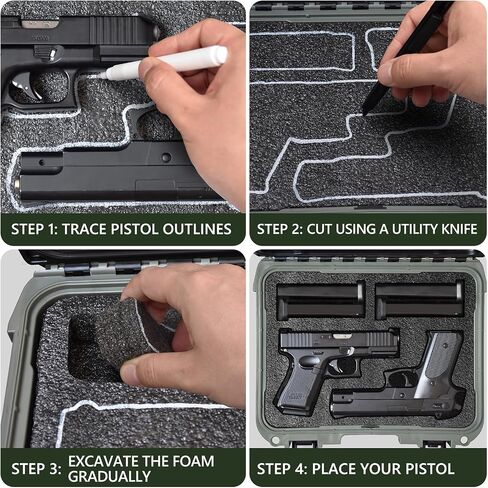 STEP 1: TRACE PISTOL OUTLINES

STEP 2: CUT USING A UTILITY KNIFE

STEP 3: EXCAVATE THE FOAM GRADUALLY

STEP 4: PLACE YOUR PISTOL