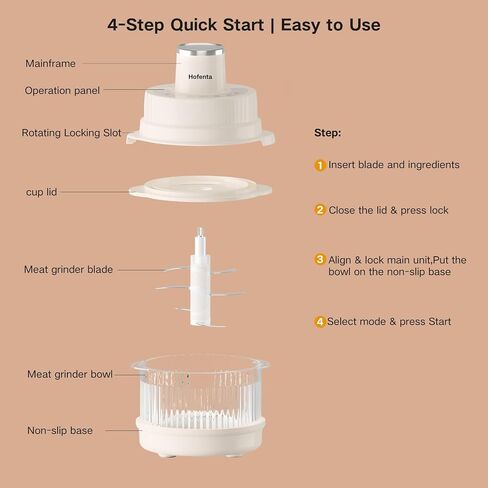 4-Step Quick Start | Easy to Use

Mainframe

Hofenta

Operation panel

Rotating Locking Slot

cup lid

Meat grinder blade

Meat grinder bowl

Non-slip base

Step:

1 Insert blade and ingredients

2 Close the lid & press lock

3 Align & lock main unit,Put the bowl on the non-slip base

4 Select mode & press Start