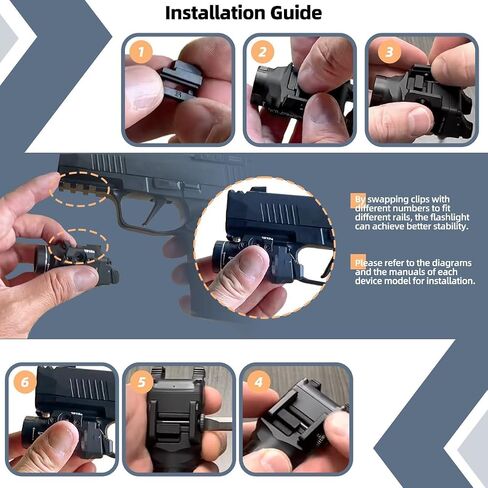 Installation Guide

1

2

3

By swapping clips with different numbers to fit different rails, the flashlight can achieve better stability.

Please refer to the diagrams and the manuals of each device model for installation.

6

5

4