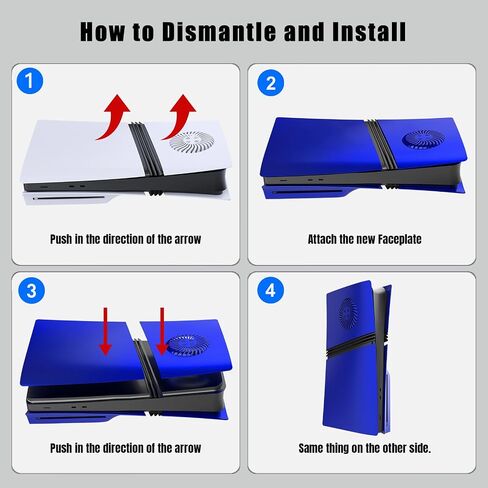 How to Dismantle and Install

1

Push in the direction of the arrow

2

Attach the new Faceplate

3

Push in the direction of the arrow

4

Same thing on the other side.