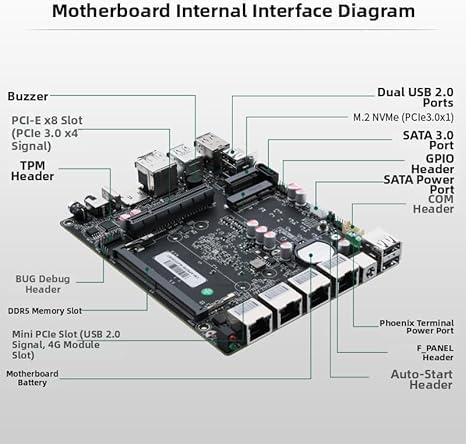 Motherboard Internal Interface Diagram

Buzzer

PCI-E x8 Slot (PCIe 3.0 x4 Signal)

TPM Header

BUG Debug Header

DDR5 Memory Slot

Mini PCIe Slot (USB 2.0 Signal, 4G Module Slot)

Motherboard Battery

Dual USB 2.0 Ports

M.2 NVMe (PCIe3.0x1)

SATA 3.0 Port

GPIO Header

SATA Power Port

COM Header

Phoenix Terminal Power Port

F_PANEL Header

Auto-Start Header