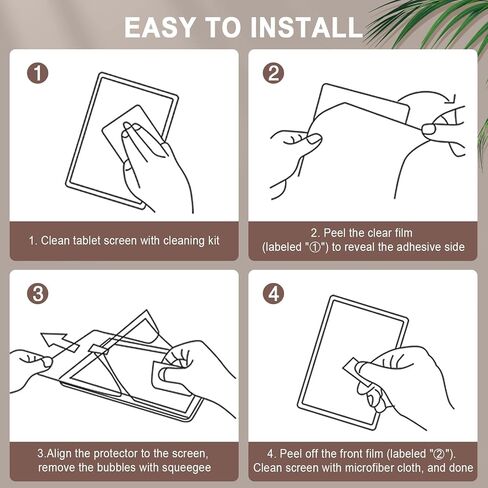 EASY TO INSTALL

1

1. Clean tablet screen with cleaning kit

2

2. Peel the clear film (labeled "①") to reveal the adhesive side

3

3.Align the protector to the screen, remove the bubbles with squeegee

4

4. Peel off the front film (labeled "②"). Clean screen with microfiber cloth, and done