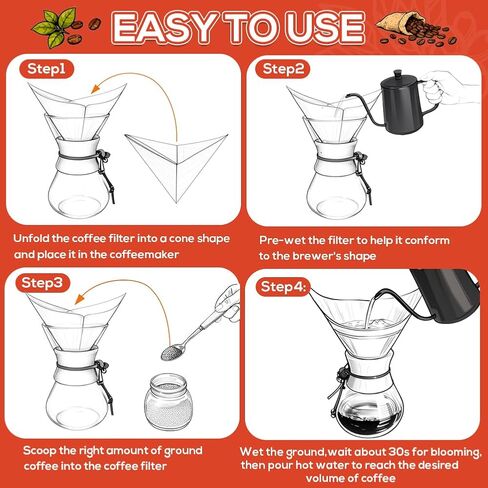 EASY TO USE

Step1

Unfold the coffee filter into a cone shape and place it in the coffeemaker

Step2

Pre-wet the filter to help it conform to the brewer's shape

Step3

Scoop the right amount of ground coffee into the coffee filter

Step4:

Wet the ground,wait about 30s for blooming, then pour hot water to reach the desired volume of coffee