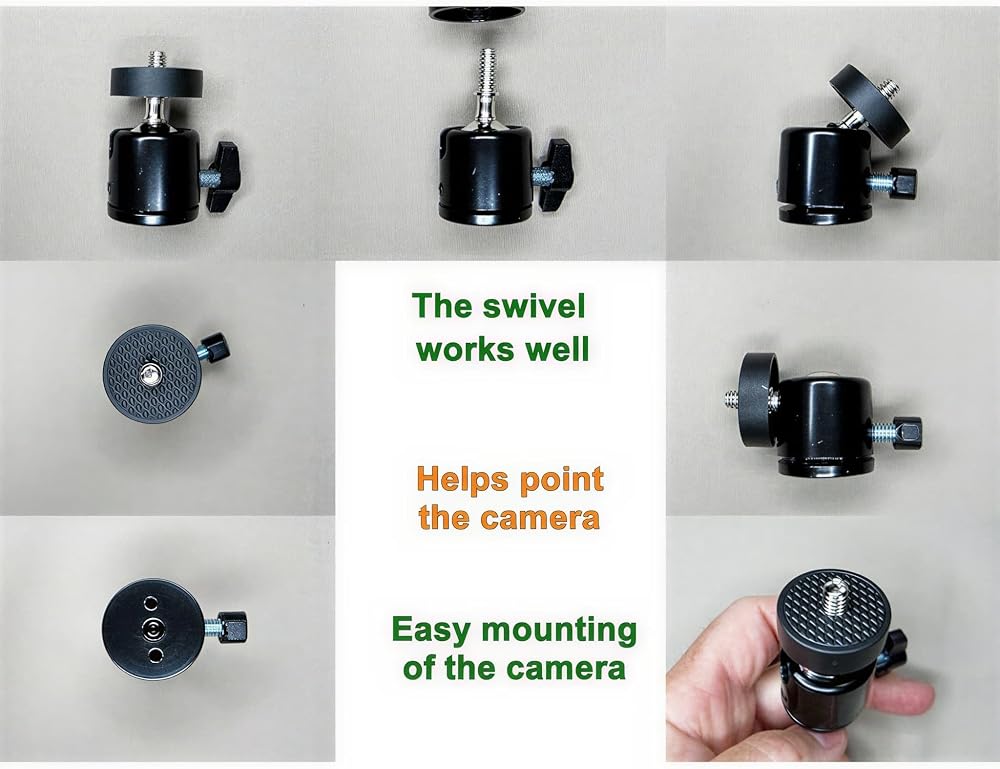 The swivel works well

Helps point the camera

Easy mounting of the camera