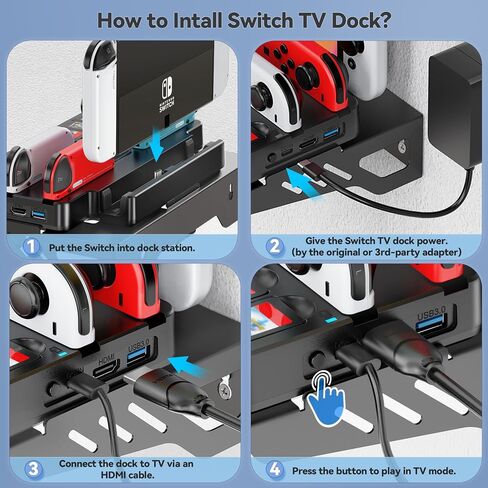 How to Intall Switch TV Dock?

NINTENDO SWITCH

1 Put the Switch into dock station.

2 Give the Switch TV dock power. (by the original or 3rd-party adapter)

HDMI USB3.0

3 Connect the dock to TV via an HDMI cable.

USB3.0

4 Press the button to play in TV mode.