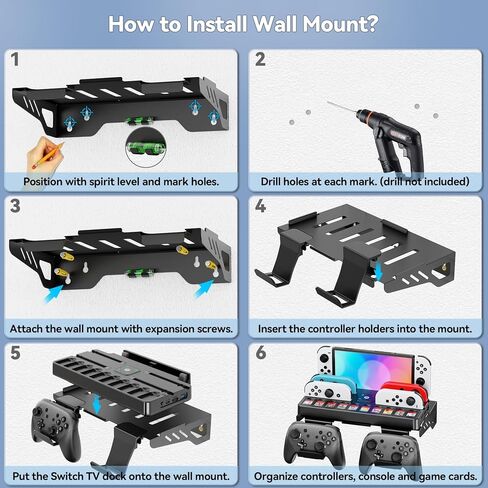 How to Install Wall Mount?

1

Position with spirit level and mark holes.

2

Drill holes at each mark. (drill not included)

3

Attach the wall mount with expansion screws.

4

Insert the controller holders into the mount.

5

Put the Switch TV dock onto the wall mount.

6

Organize controllers, console and game cards.